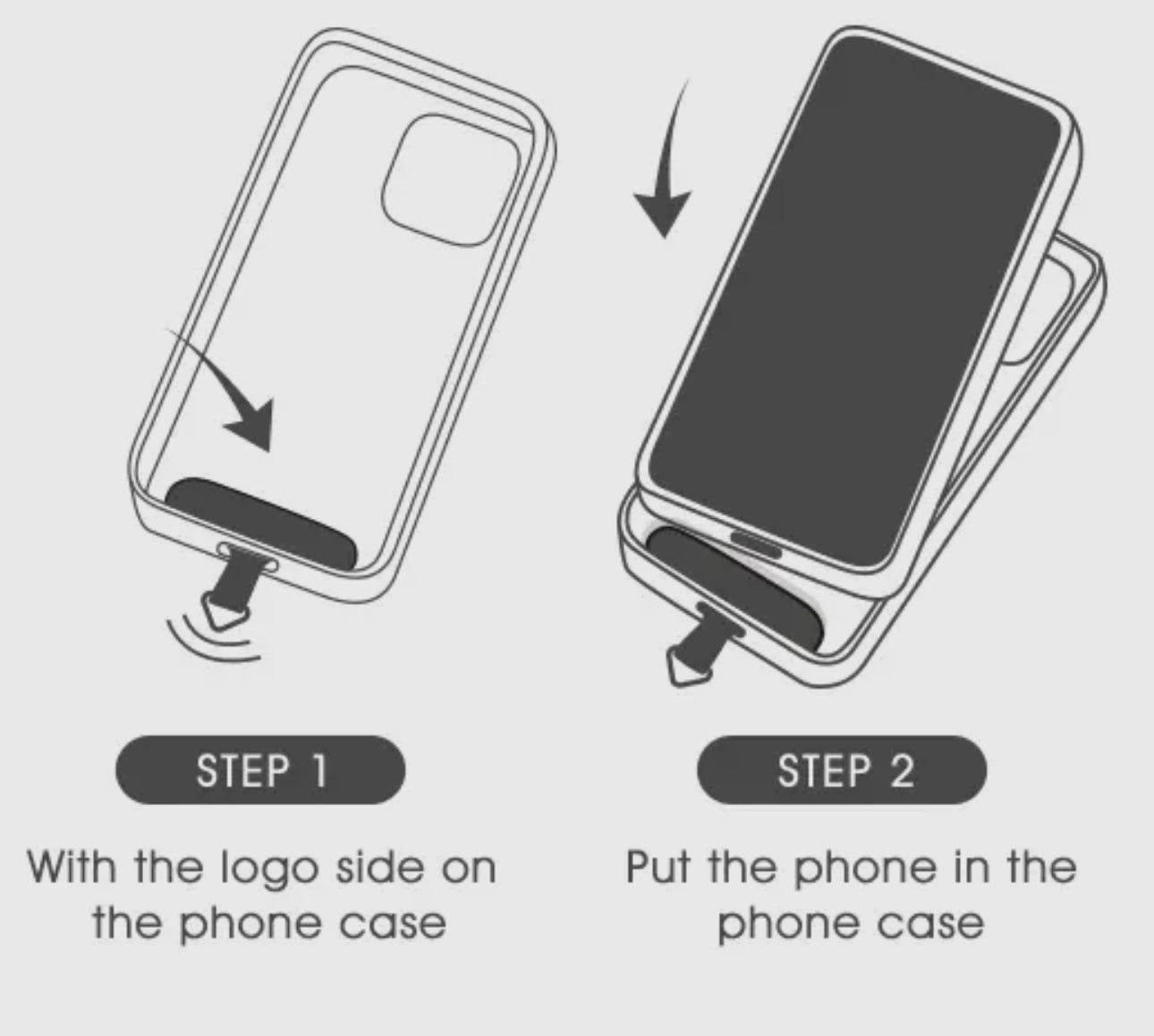 STEP 1

With the logo side on the phone case

STEP 2

Put the phone in the phone case